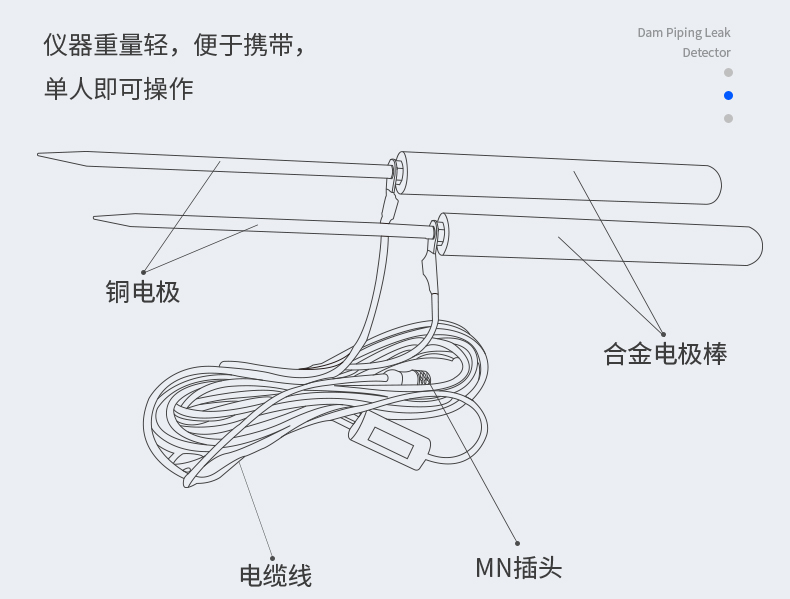 仪器重量轻，便于携带，
单人即可操作

Dam Piping Leak
Detector

铜电极

合金电极棒

电缆线

MN插头